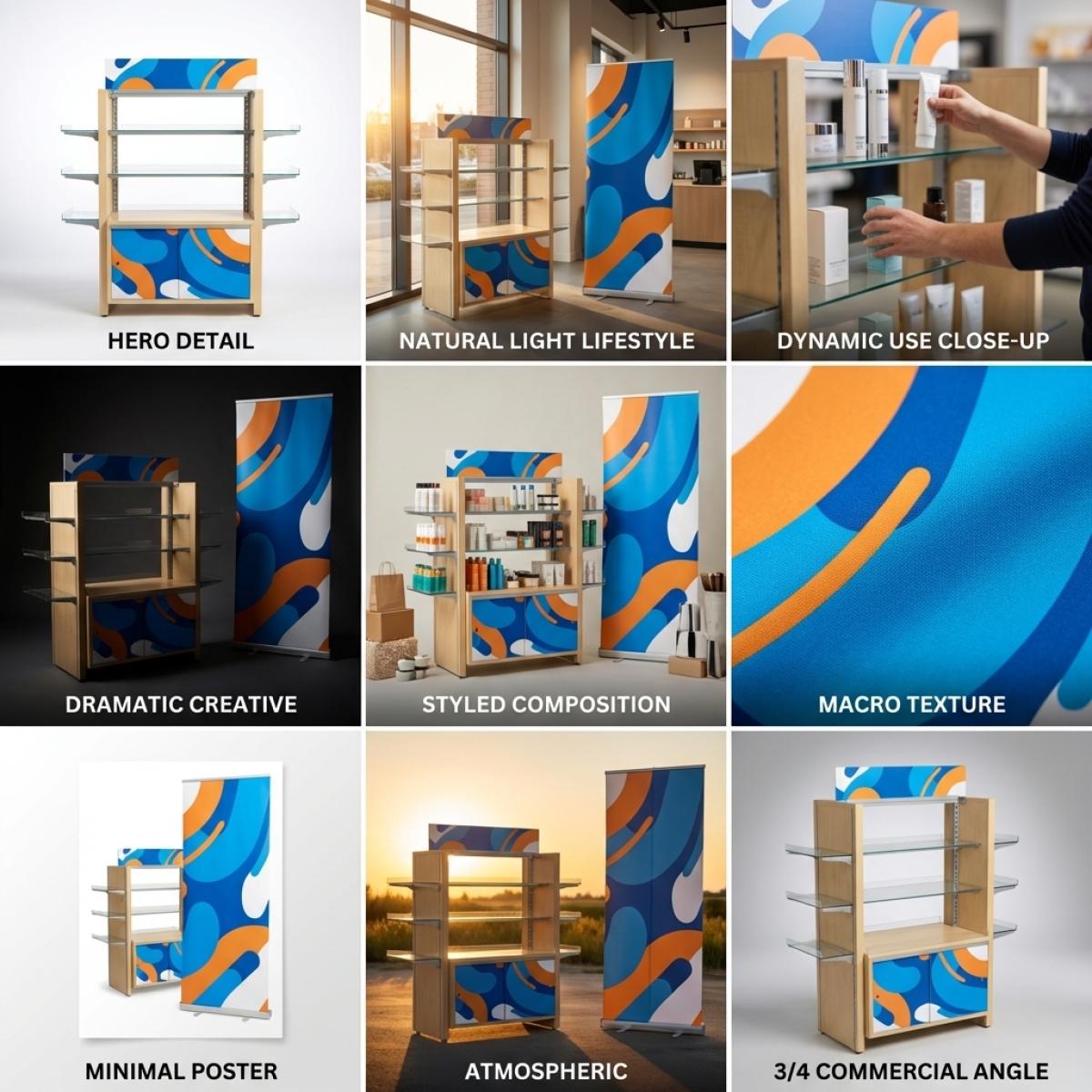 HERO DETAIL

NATURAL LIGHT LIFESTYLE

DYNAMIC USE CLOSE-UP

DRAMATIC CREATIVE

STYLED COMPOSITION

MACRO TEXTURE

MINIMAL POSTER

ATMOSPHERIC

3/4 COMMERCIAL ANGLE