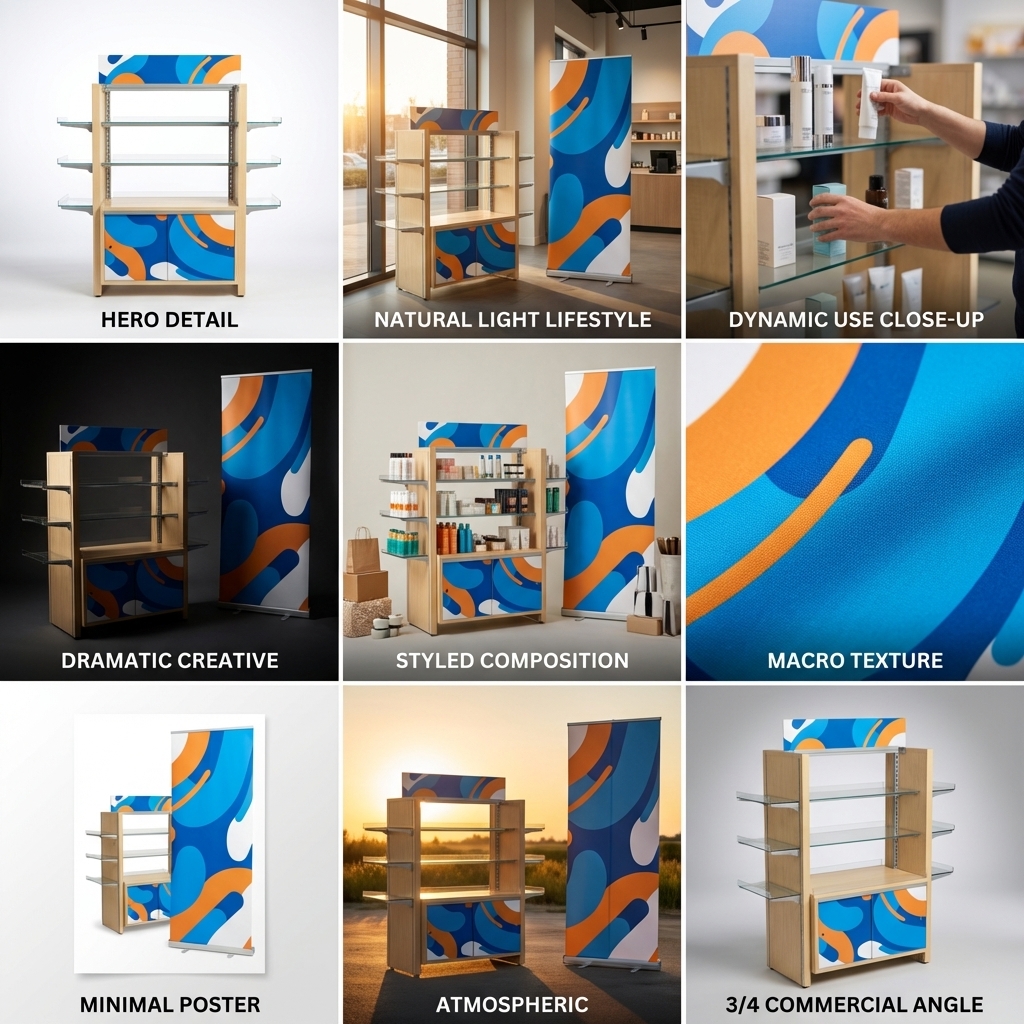 HERO DETAIL

NATURAL LIGHT LIFESTYLE

DYNAMIC USE CLOSE-UP

DRAMATIC CREATIVE

STYLED COMPOSITION

MACRO TEXTURE

MINIMAL POSTER

ATMOSPHERIC

3/4 COMMERCIAL ANGLE